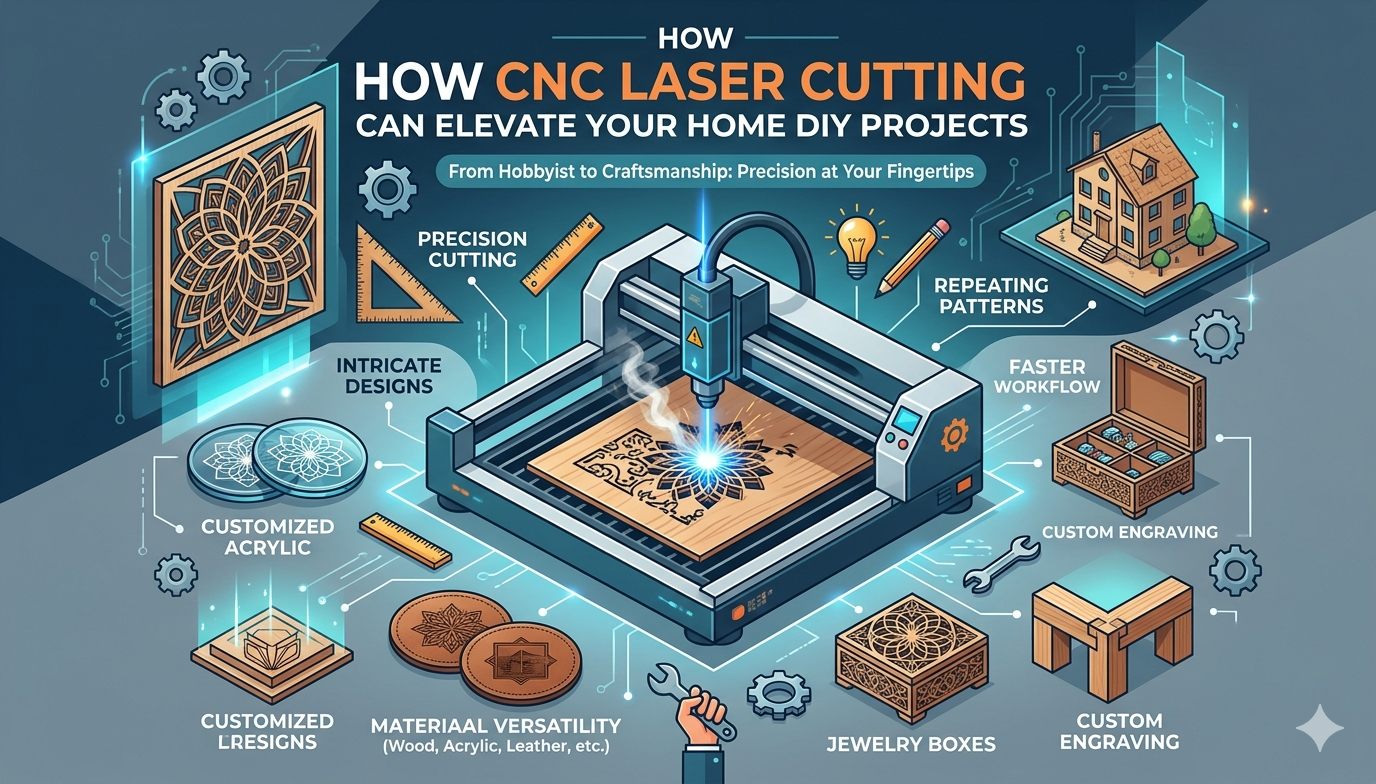 HOW

HOW CNC LASER CUTTING CAN ELEVATE YOUR HOME DIY PROJECTS

From Hobbyist to Craftsmanship: Precision at Your Fingertips

PRECISION CUTTING

REPEATING PATTERNS

INTRICATE DESIGNS

FASTER WORKFLOW

CUSTOMIZED ACRYLIC

CUSTOM ENGRAVING

CUSTOMIZED LRESIGNS

MATERIAAL VERSATILITY (Wood, Acrylic, Leather, etc.)

JEWELRY BOXES

CUSTOM ENGRAVING